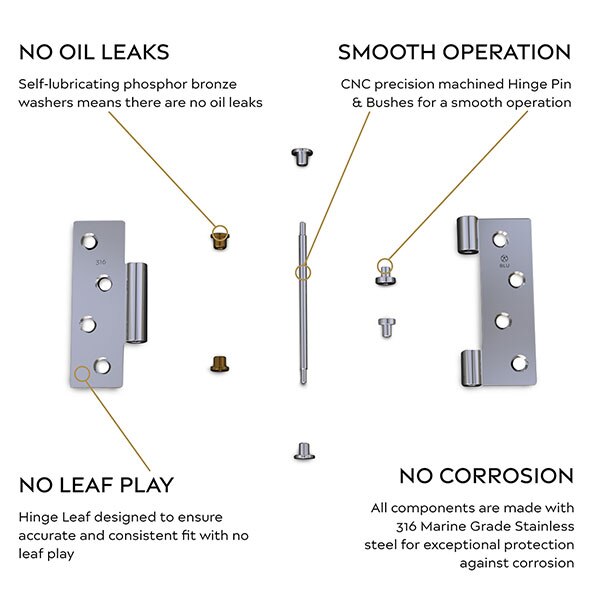 NO OIL LEAKS

Self-lubricating phosphor bronze washers means there are no oil leaks

SMOOTH OPERATION

CNC precision machined Hinge Pin & Bushes for a smooth operation

316

BLU

NO LEAF PLAY

Hinge Leaf designed to ensure accurate and consistent fit with no leaf play

NO CORROSION

All components are made with 316 Marine Grade Stainless steel for exceptional protection against corrosion